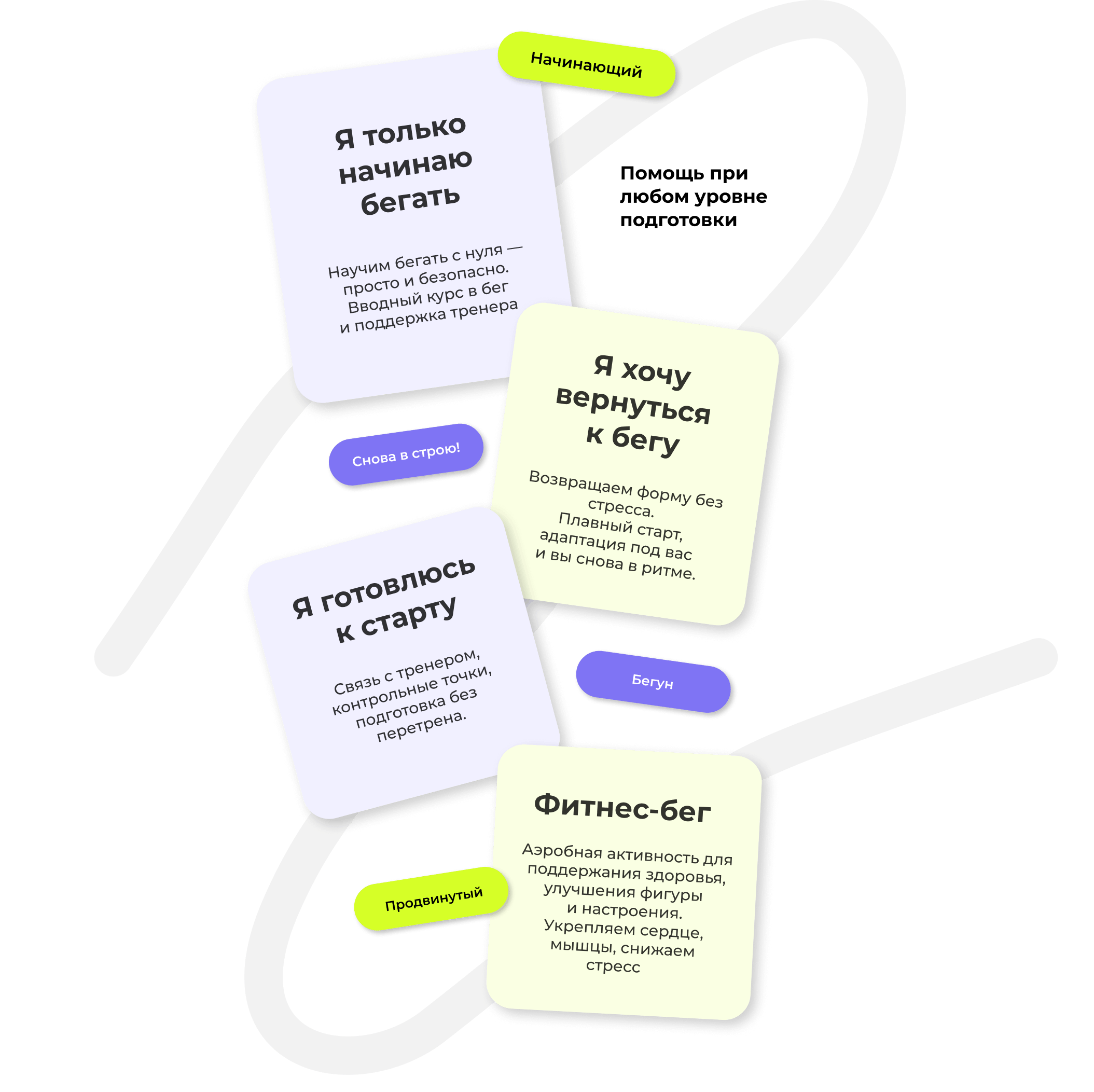 Начинающий

Я только начинаю бегать

Научим бегать с нуля — просто и безопасно. Вводный курс в бег и поддержка тренера

Помощь при любом уровне подготовки

Я хочу вернуться к бегу

Возвращаем форму без стресса. Плавный старт, адаптация под вас и вы снова в ритме.

Снова в строю!

Я готовлюсь к старту

Связь с тренером, контрольные точки, подготовка без перетрена.

Бегун

Фитнес-бег

Аэробная активность для поддержания здоровья, улучшения фигуры и настроения. Укрепляем сердце, мышцы, снижаем стресс

Продвинутый